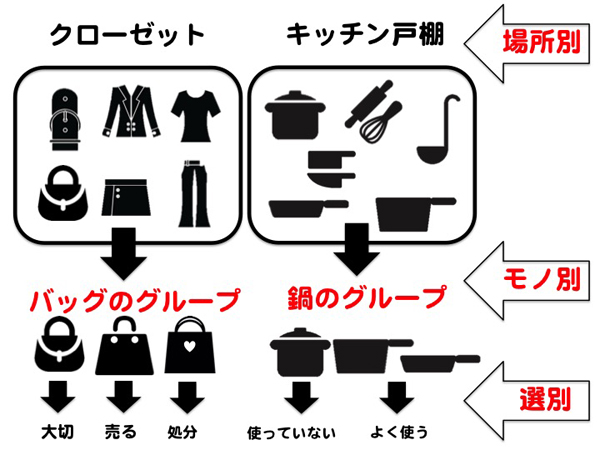 クローゼット

キッチン戸棚

場所別

バッグのグループ

鍋のグループ

モノ別

選別

大切

売る

処分

使っていない

よく使う